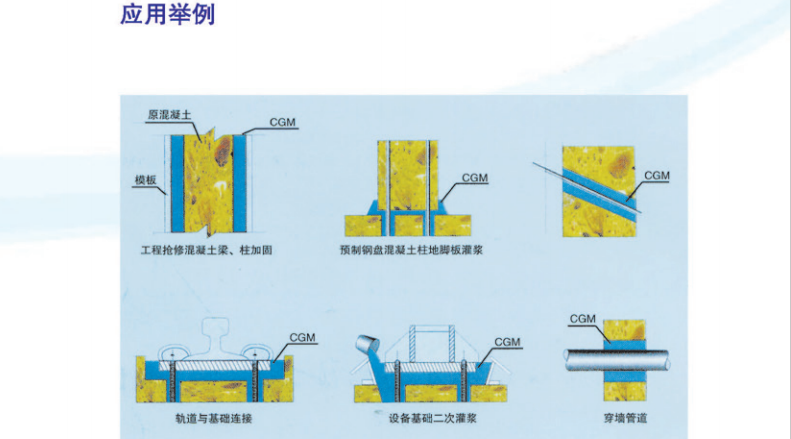 应用举例

原混凝土

CGM

模板

工程抢修混凝土梁、柱加固

CGM

预制钢盘混凝土柱地脚板灌浆

CGM

CGM

轨道与基础连接

CGM

设备基础二次灌浆

CGM

穿墙管道